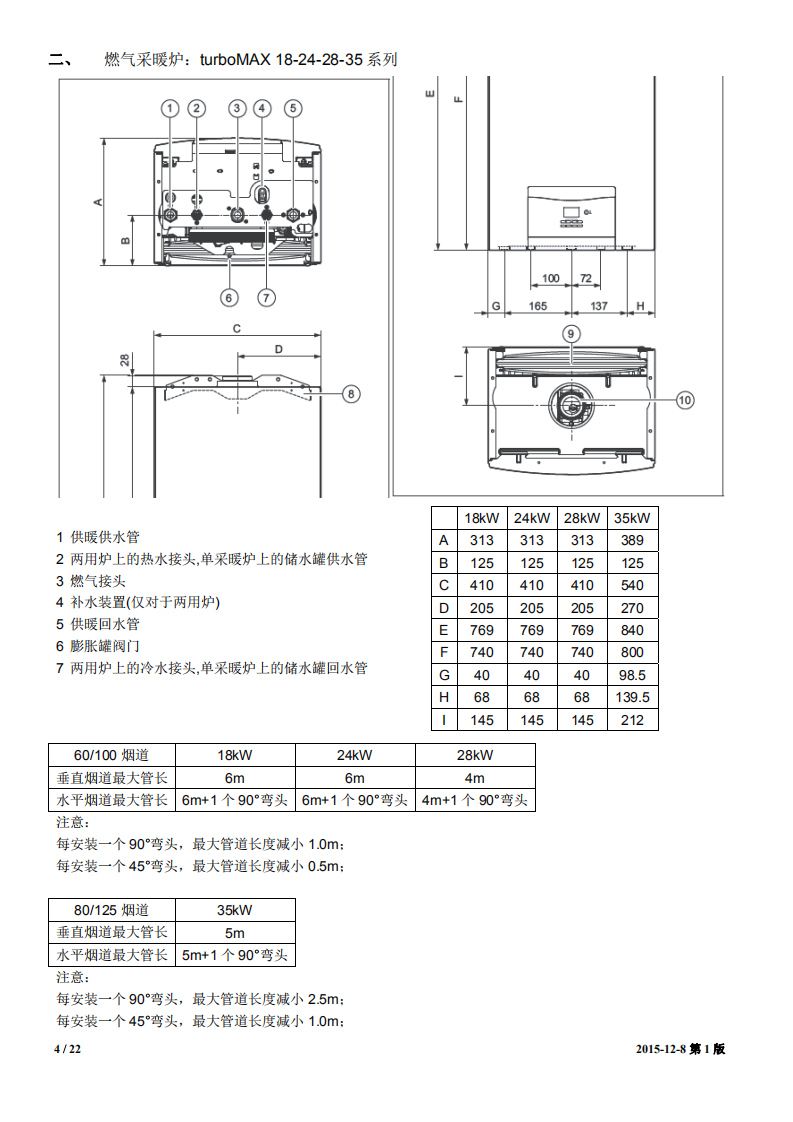 二、 燃气采暖炉：turboMAX 18-24-28-35 系列

1 2 3 4 5

A

B

6 7

C

D

28

8

E

F

100 72

G 165 137 H

9

I

10

1 供暖供水管
2 两用炉上的热水接头,单采暖炉上的储水罐供水管
3 燃气接头
4 补水装置(仅对于两用炉)
5 供暖回水管
6 膨胀罐阀门
7 两用炉上的冷水接头,单采暖炉上的储水罐回水管

| | 18kW | 24kW | 28kW | 35kW |
|---|---|---|---|---|
| A | 313 | 313 | 313 | 389 |
| B | 125 | 125 | 125 | 125 |
| C | 410 | 410 | 410 | 540 |
| D | 205 | 205 | 205 | 270 |
| E | 769 | 769 | 769 | 840 |
| F | 740 | 740 | 740 | 800 |
| G | 40 | 40 | 40 | 98.5 |
| H | 68 | 68 | 68 | 139.5 |
| I | 145 | 145 | 145 | 212 |

| 60/100 烟道 | 18kW | 24kW | 28kW |
|---|---|---|---|
| 垂直烟道最大管长 | 6m | 6m | 4m |
| 水平烟道最大管长 | 6m+1 个 90°弯头 | 6m+1 个 90°弯头 | 4m+1 个 90°弯头 |

注意：
每安装一个 90°弯头，最大管道长度减小 1.0m；
每安装一个 45°弯头，最大管道长度减小 0.5m；

| 80/125 烟道 | 35kW |
|---|---|
| 垂直烟道最大管长 | 5m |
| 水平烟道最大管长 | 5m+1 个 90°弯头 |

注意：
每安装一个 90°弯头，最大管道长度减小 2.5m；
每安装一个 45°弯头，最大管道长度减小 1.0m；

4 / 22

2015-12-8 第 1 版